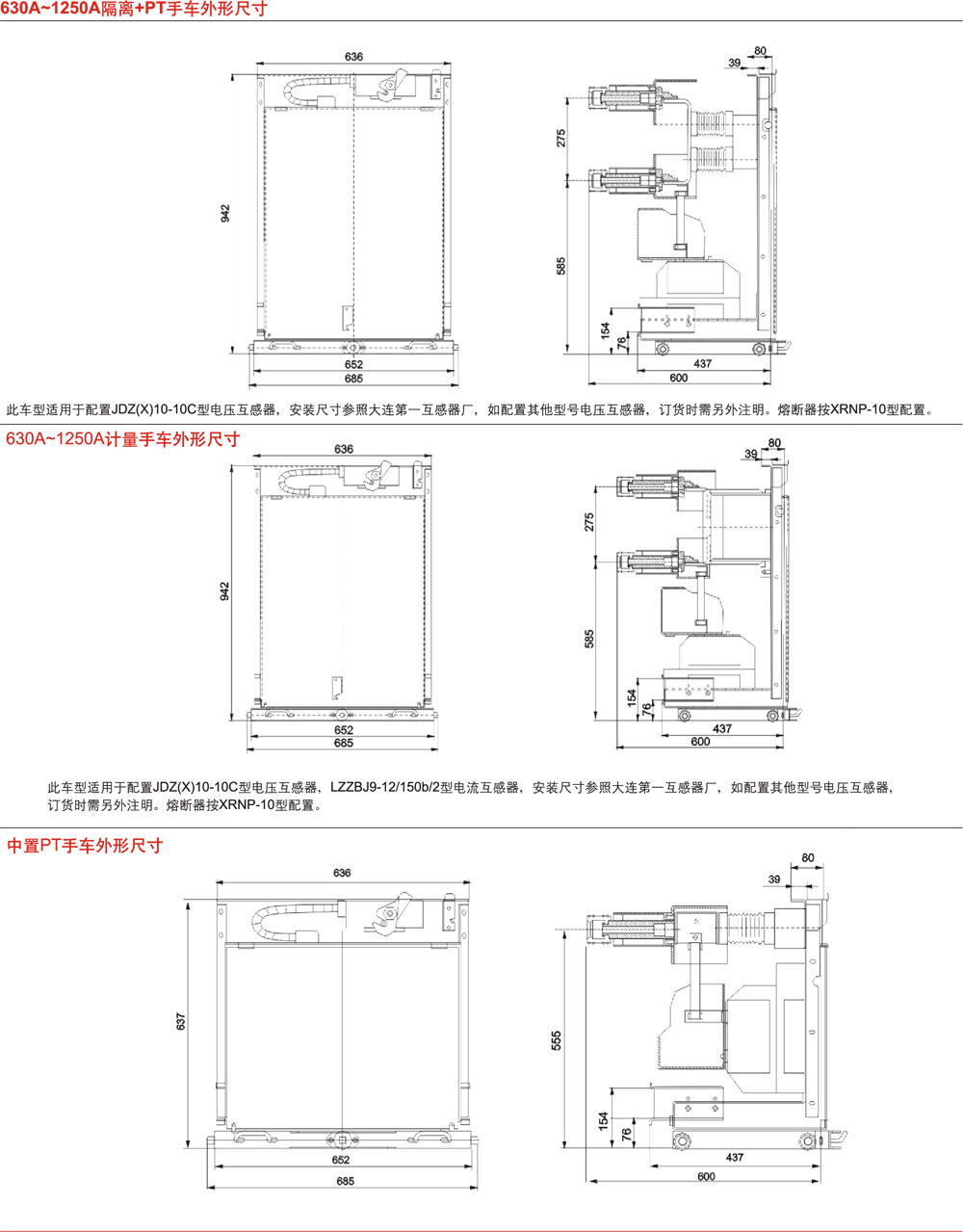 630A~1250A隔离+PT手车外形尺寸

636
942
652
685

80
39
275
585
154
76
437
600

此车型适用于配置JDZ(X)10-10C型电压互感器，安装尺寸参照大连第一互感器厂，如配置其他型号电压互感器，订货时需另外注明。熔断器按XRNP-10型配置。

630A~1250A计量手车外形尺寸

636
942
652
685

80
39
275
585
154
76
437
600

此车型适用于配置JDZ(X)10-10C型电压互感器，LZZBJ9-12/150b/2型电流互感器，安装尺寸参照大连第一互感器厂，如配置其他型号电压互感器，订货时需另外注明。熔断器按XRNP-10型配置。

中置PT手车外形尺寸

636
637
652
685

80
39
555
154
76
437
600